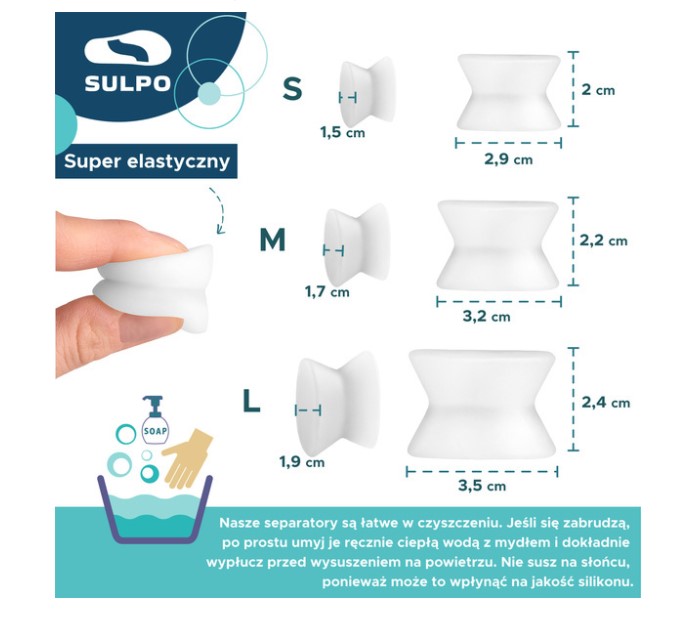 SULPO

Super elastyczny

S

1,5 cm

2 cm

2,9 cm

M

1,7 cm

2,2 cm

3,2 cm

L

1,9 cm

2,4 cm

3,5 cm

SOAP

Nasze separatory są łatwe w czyszczeniu. Jeśli się zabrudzą, po prostu umyj je ręcznie ciepłą wodą z mydłem i dokładnie wypłucz przed wysuszeniem na powietrzu. Nie susz na słońcu, ponieważ może to wpłynąć na jakość silikonu.