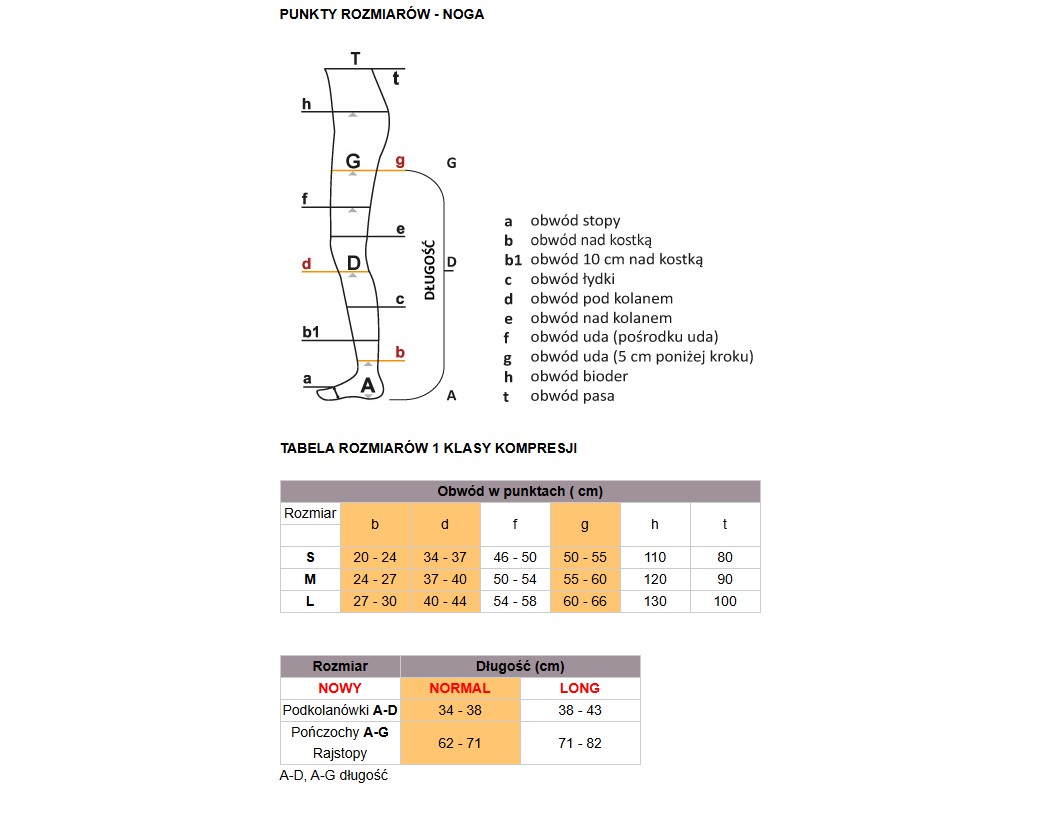 PUNKTY ROZMIARÓW - NOGA

T
t
h
G
g
G
f
e
d
D
D
DŁUGOŚĆ
c
b1
b
a
A
A

a obwód stopy
b obwód nad kostką
b1 obwód 10 cm nad kostką
c obwód łydki
d obwód pod kolanem
e obwód nad kolanem
f obwód uda (pośrodku uda)
g obwód uda (5 cm poniżej kroku)
h obwód bioder
t obwód pasa

TABELA ROZMIARÓW 1 KLASY KOMPRESJI

| Obwód w punktach ( cm) | | | | | | |
|---|---|---|---|---|---|---|
| Rozmiar | b | d | f | g | h | t |
| S | 20 - 24 | 34 - 37 | 46 - 50 | 50 - 55 | 110 | 80 |
| M | 24 - 27 | 37 - 40 | 50 - 54 | 55 - 60 | 120 | 90 |
| L | 27 - 30 | 40 - 44 | 54 - 58 | 60 - 66 | 130 | 100 |

| Rozmiar | Długość (cm) | |
|---|---|---|
| NOWY | NORMAL | LONG |
| Podkolanówki A-D | 34 - 38 | 38 - 43 |
| Pończochy A-G Rajstopy | 62 - 71 | 71 - 82 |

A-D, A-G długość